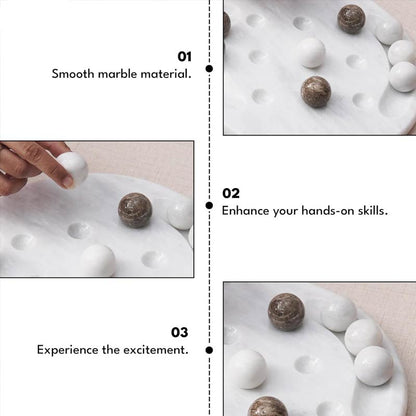 01
Smooth marble material.

02
Enhance your hands-on skills.

03
Experience the excitement.