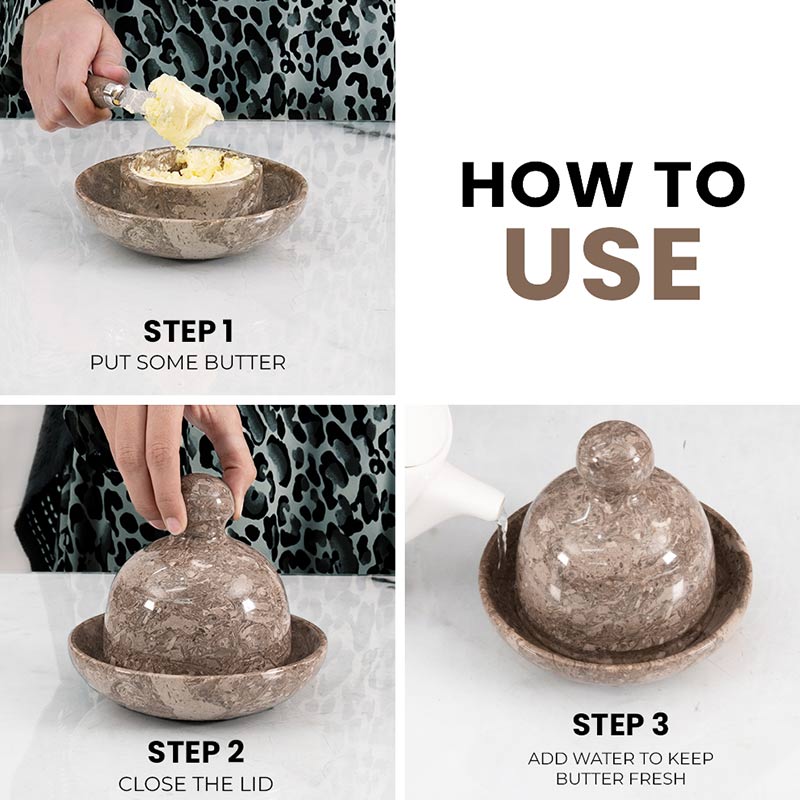 STEP 1
PUT SOME BUTTER

HOW TO
USE

STEP 2
CLOSE THE LID

STEP 3
ADD WATER TO KEEP BUTTER FRESH