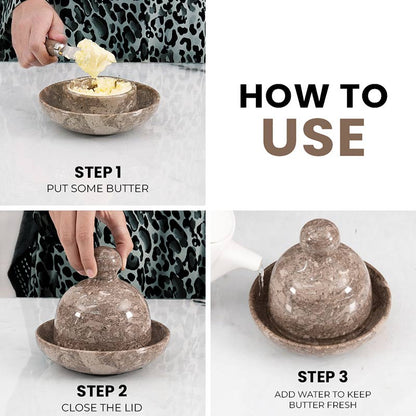 HOW TO
USE

STEP 1
PUT SOME BUTTER

STEP 2
CLOSE THE LID

STEP 3
ADD WATER TO KEEP BUTTER FRESH