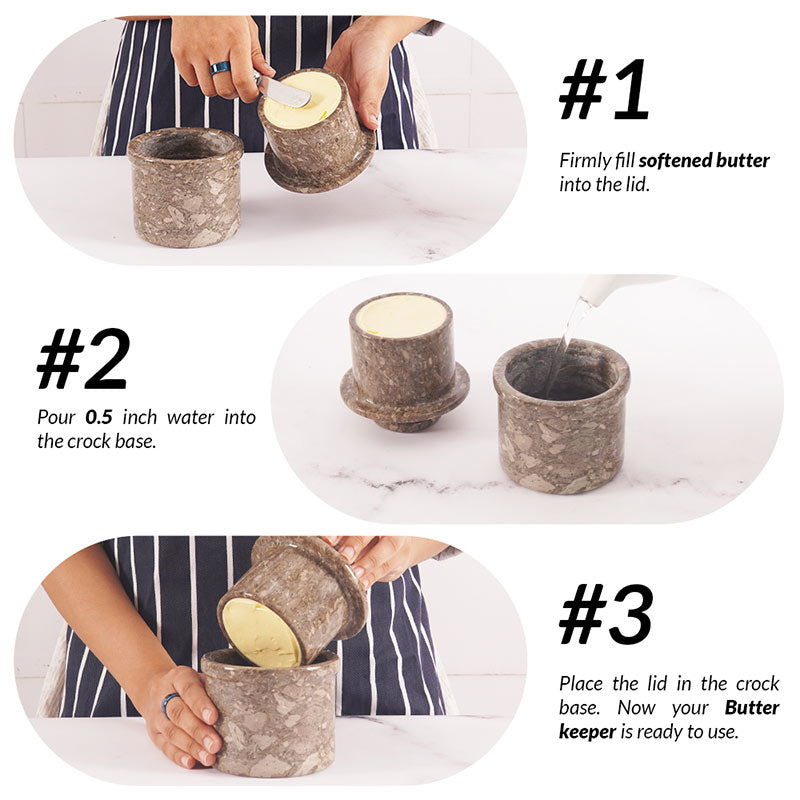 #1

Firmly fill softened butter into the lid.

#2

Pour 0.5 inch water into the crock base.

#3

Place the lid in the crock base. Now your Butter keeper is ready to use.