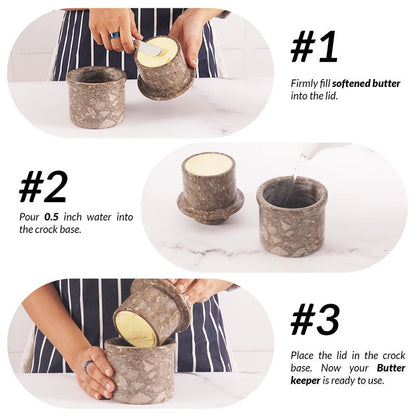 #1

Firmly fill softened butter into the lid.

#2

Pour 0.5 inch water into the crock base.

#3

Place the lid in the crock base. Now your Butter keeper is ready to use.