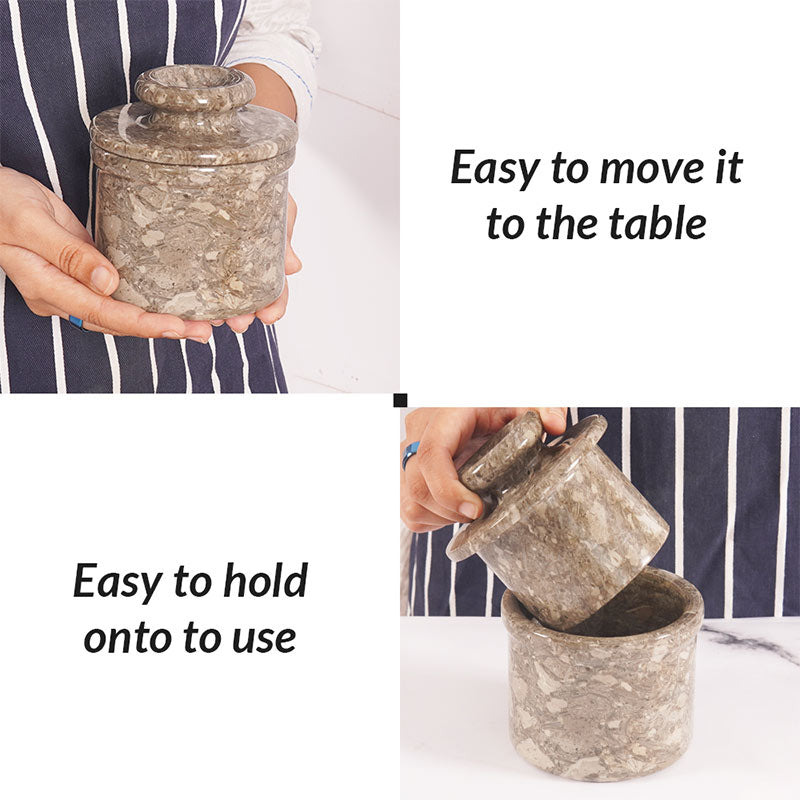 Easy to move it to the table

Easy to hold onto to use