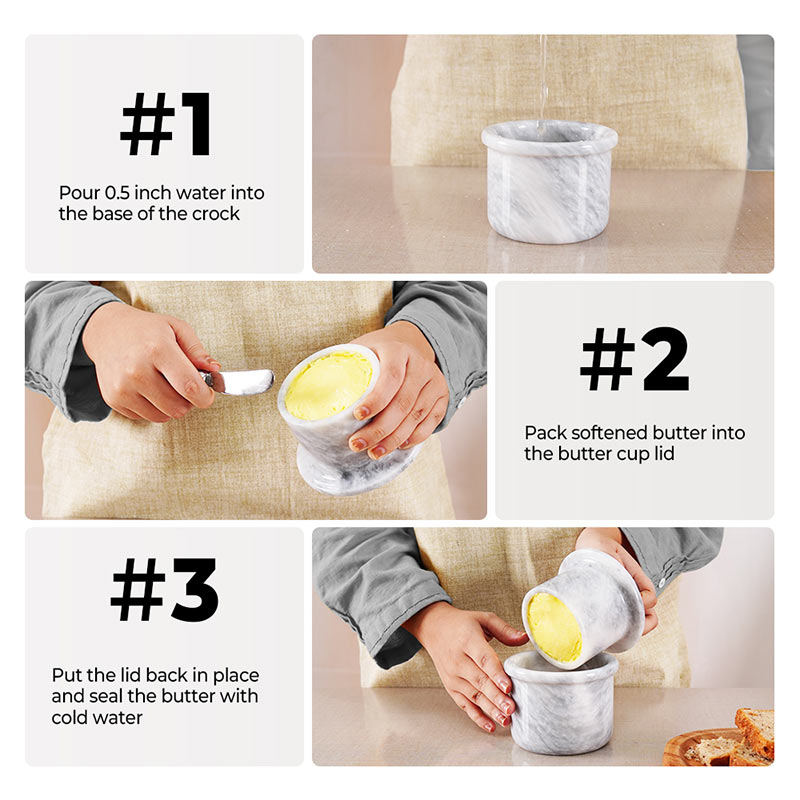 #1

Pour 0.5 inch water into the base of the crock

#2

Pack softened butter into the butter cup lid

#3

Put the lid back in place and seal the butter with cold water