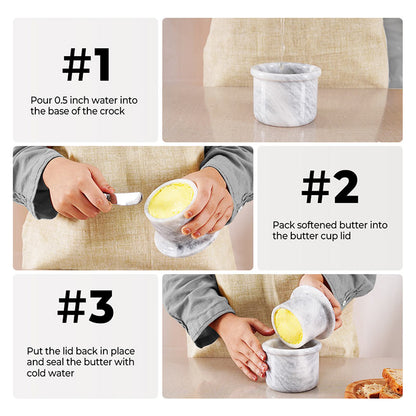 #1

Pour 0.5 inch water into the base of the crock

#2

Pack softened butter into the butter cup lid

#3

Put the lid back in place and seal the butter with cold water