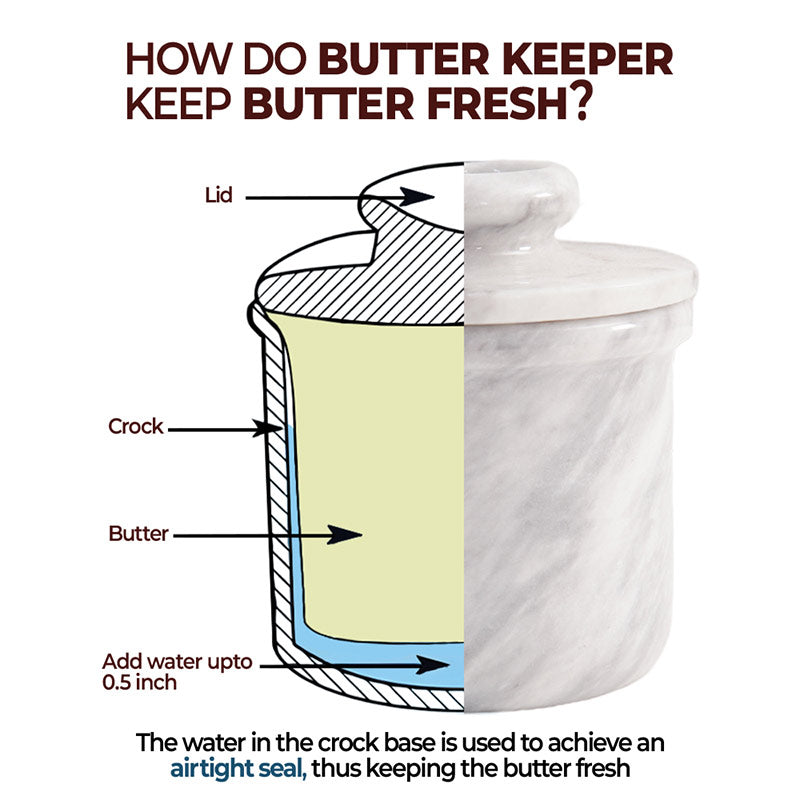 HOW DO BUTTER KEEPER KEEP BUTTER FRESH?

Lid

Crock

Butter

Add water upto 0.5 inch

The water in the crock base is used to achieve an airtight seal, thus keeping the butter fresh