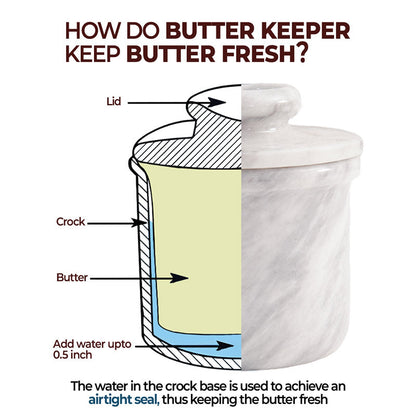 HOW DO BUTTER KEEPER KEEP BUTTER FRESH?

Lid

Crock

Butter

Add water upto 0.5 inch

The water in the crock base is used to achieve an airtight seal, thus keeping the butter fresh