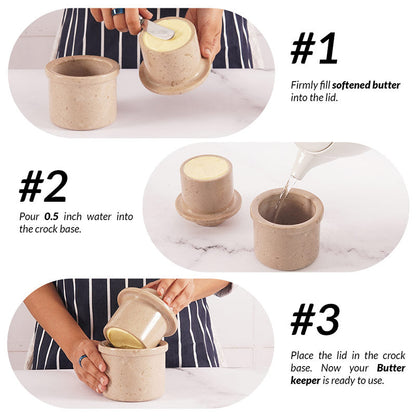 #1

Firmly fill softened butter into the lid.

#2

Pour 0.5 inch water into the crock base.

#3

Place the lid in the crock base. Now your Butter keeper is ready to use.