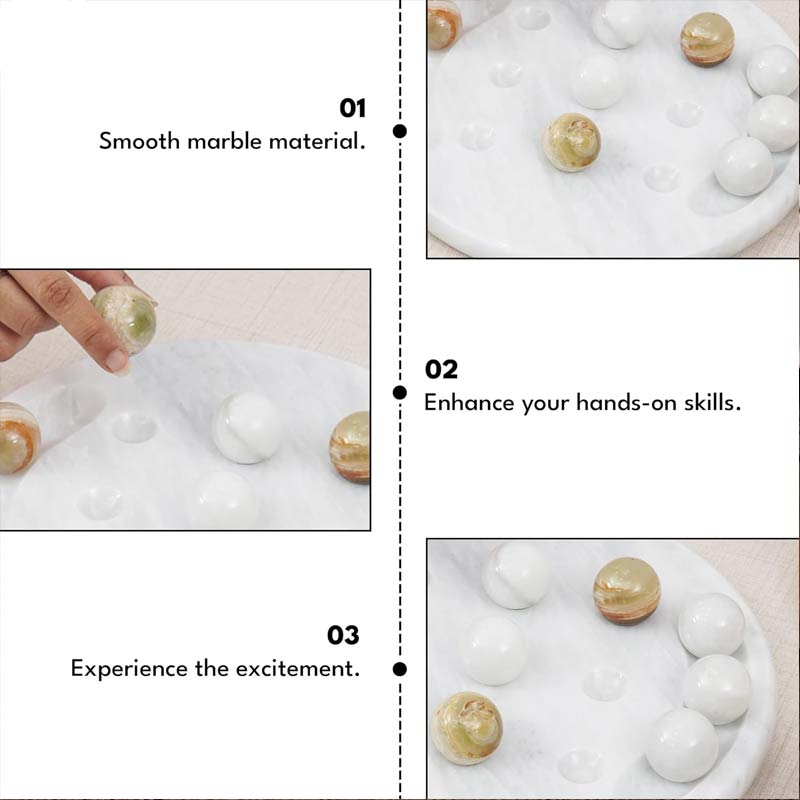 01
Smooth marble material.

02
Enhance your hands-on skills.

03
Experience the excitement.