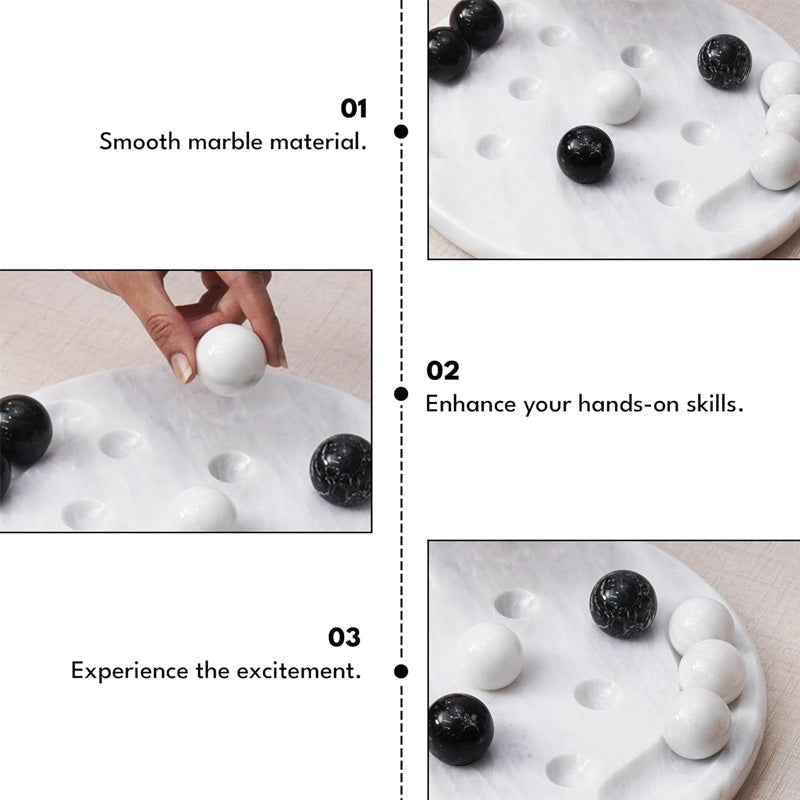 01
Smooth marble material.

02
Enhance your hands-on skills.

03
Experience the excitement.