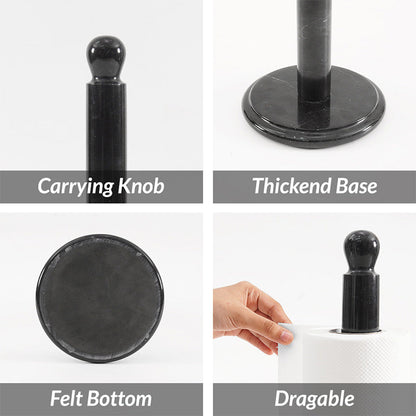 Carrying Knob

Thickend Base

Felt Bottom

Dragable