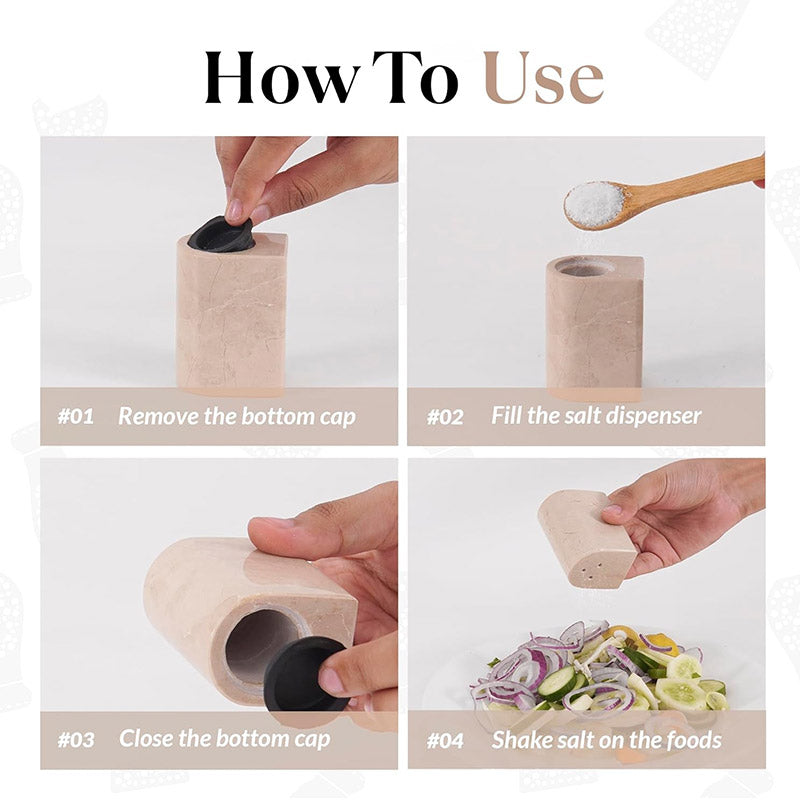 How To Use

#01 Remove the bottom cap

#02 Fill the salt dispenser

#03 Close the bottom cap

#04 Shake salt on the foods