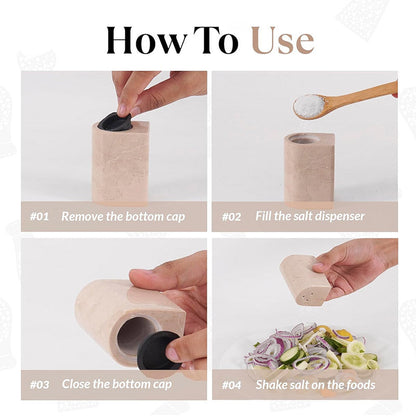 How To Use

#01 Remove the bottom cap

#02 Fill the salt dispenser

#03 Close the bottom cap

#04 Shake salt on the foods