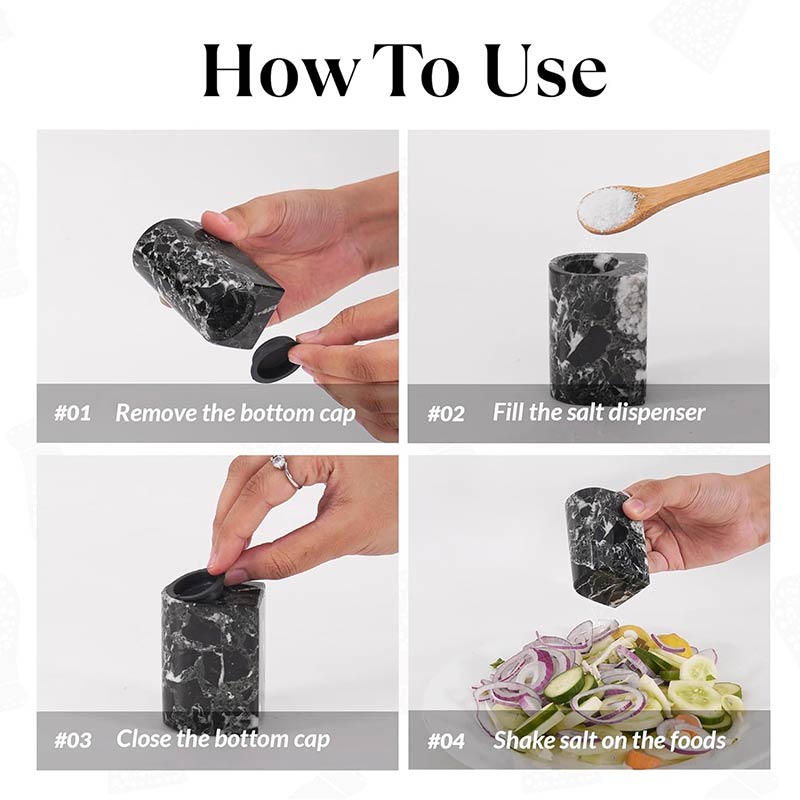 How To Use

#01 Remove the bottom cap

#02 Fill the salt dispenser

#03 Close the bottom cap

#04 Shake salt on the foods