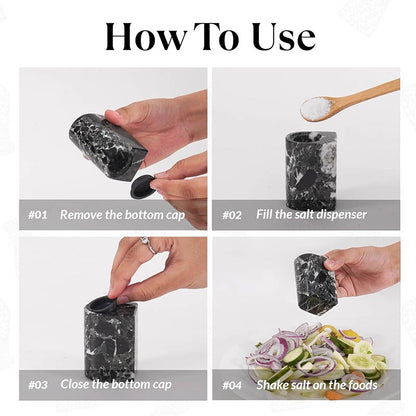 How To Use

#01 Remove the bottom cap

#02 Fill the salt dispenser

#03 Close the bottom cap

#04 Shake salt on the foods