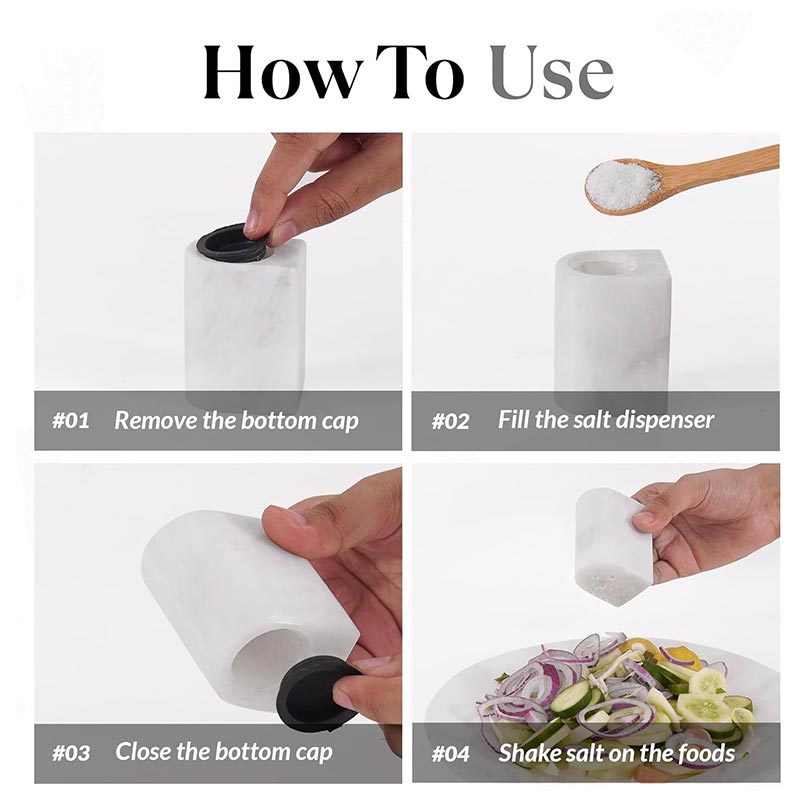 How To Use

#01 Remove the bottom cap

#02 Fill the salt dispenser

#03 Close the bottom cap

#04 Shake salt on the foods