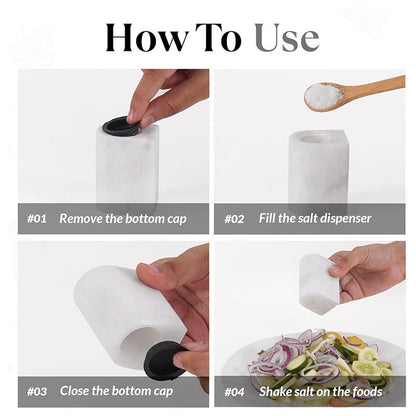 How To Use

#01 Remove the bottom cap

#02 Fill the salt dispenser

#03 Close the bottom cap

#04 Shake salt on the foods