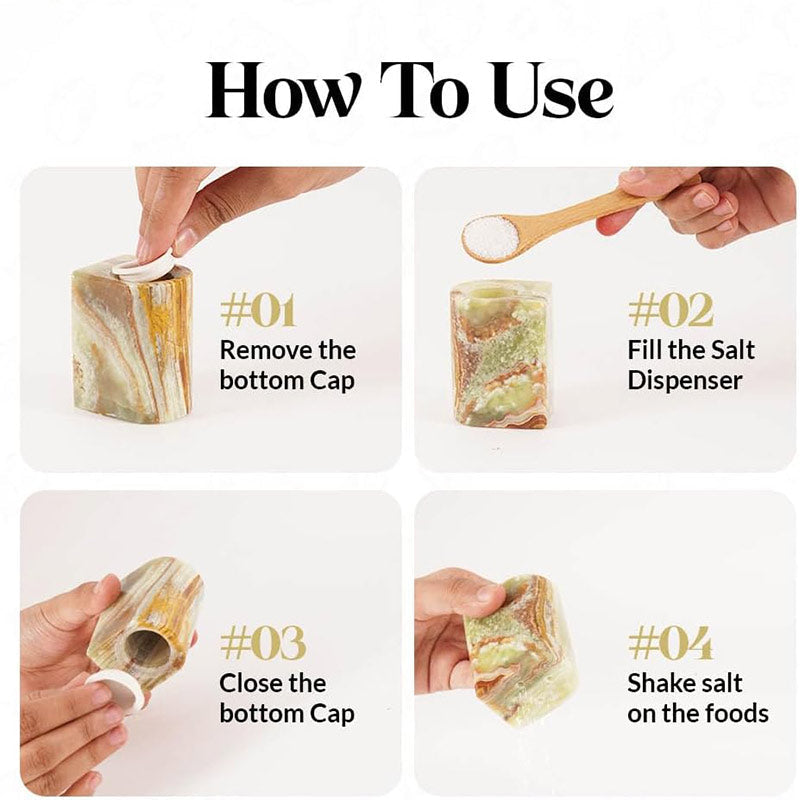 How To Use

#01
Remove the bottom Cap

#02
Fill the Salt Dispenser

#03
Close the bottom Cap

#04
Shake salt on the foods