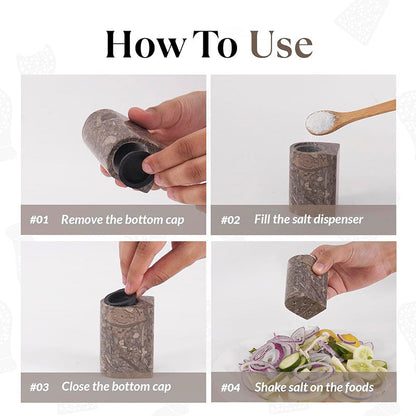 How To Use

#01 Remove the bottom cap

#02 Fill the salt dispenser

#03 Close the bottom cap

#04 Shake salt on the foods